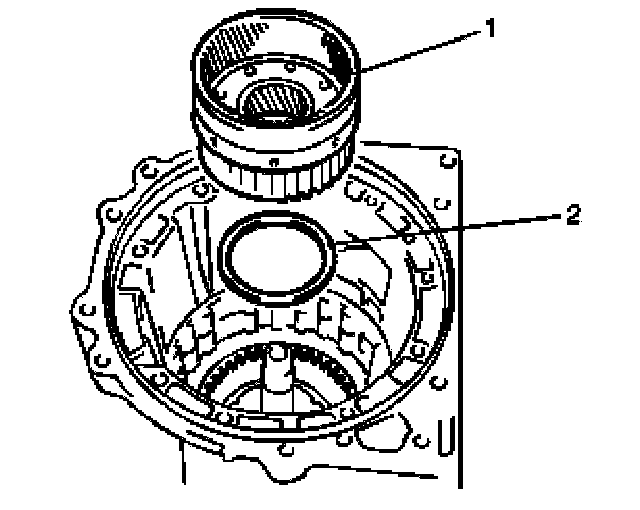 1
2