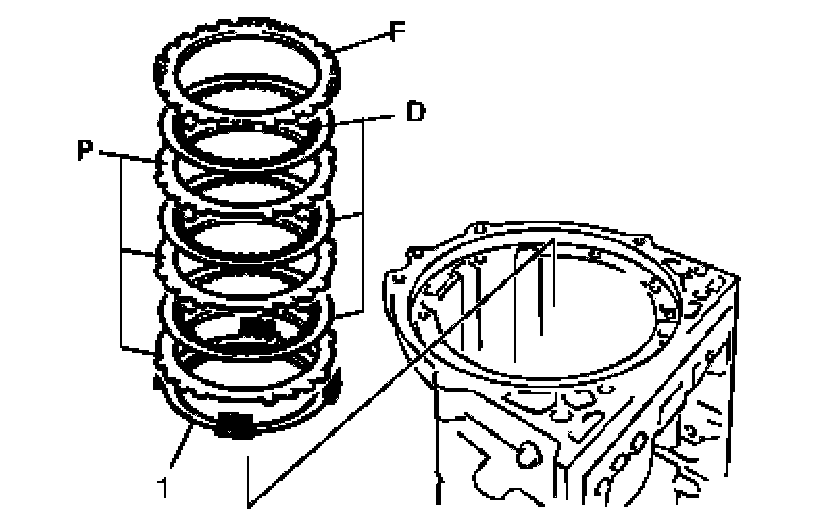 F
D
P
1