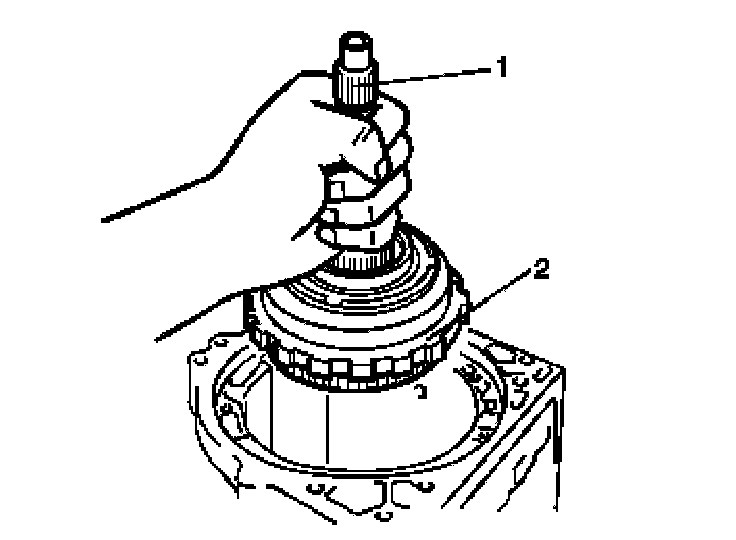 1

2