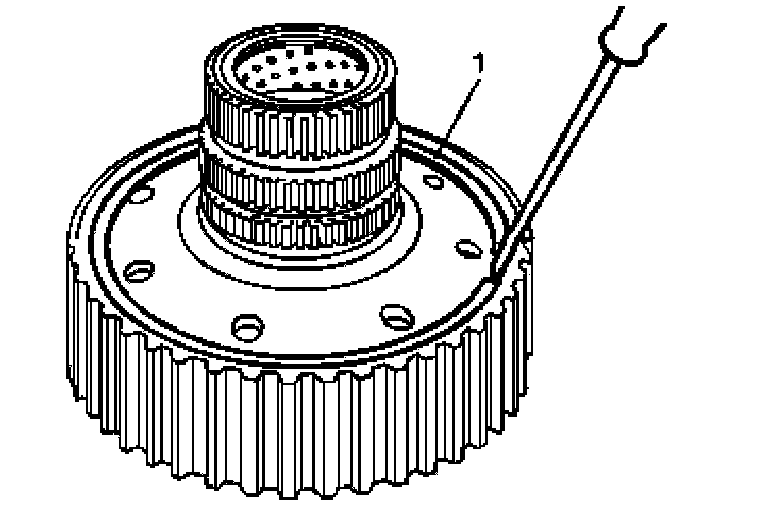 1