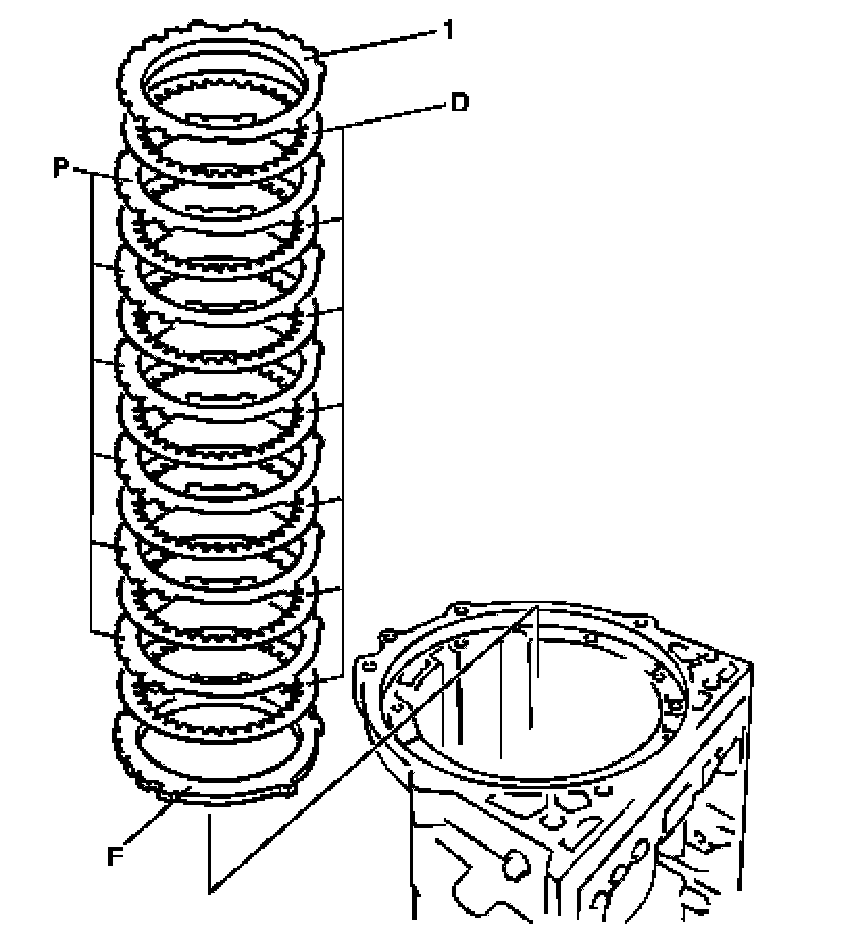 1
D
P
F