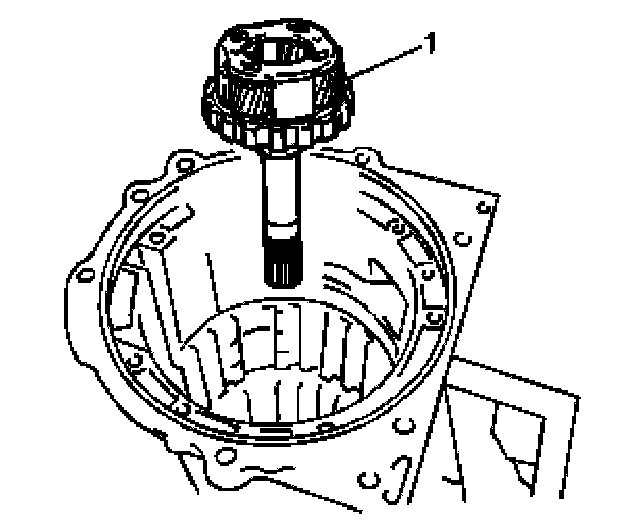 1