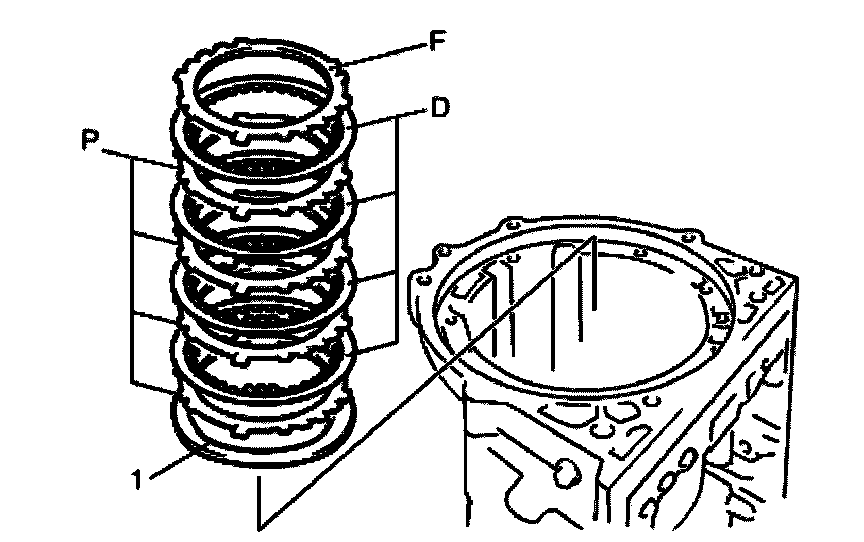 F
D
P
1