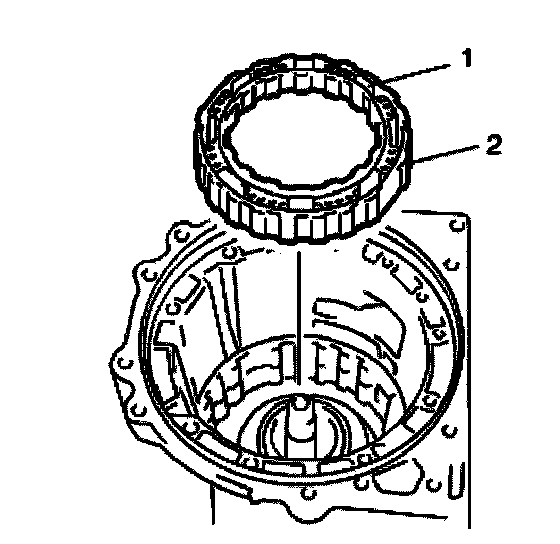 1
2