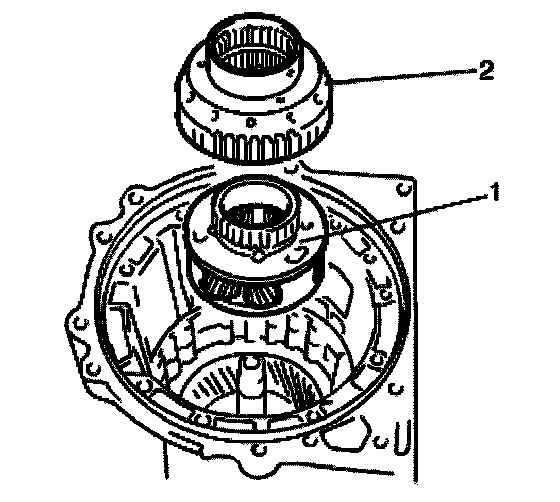 2
1