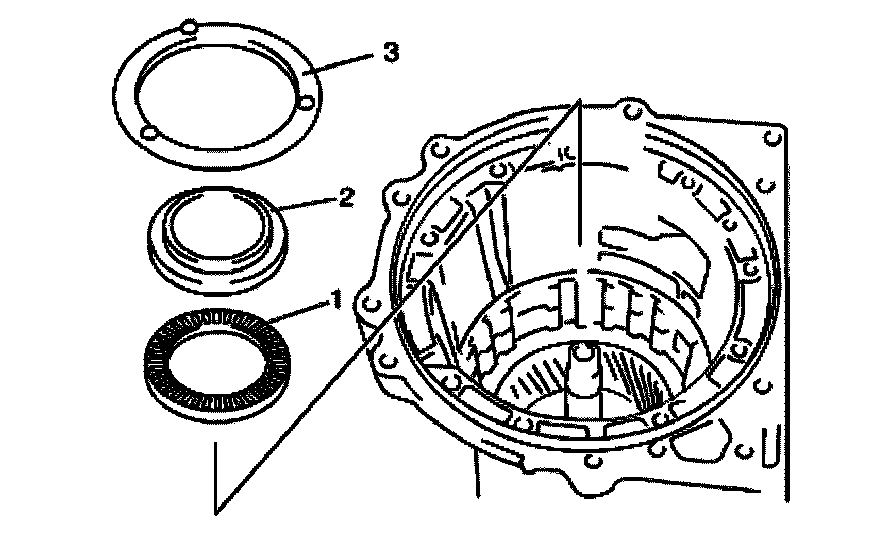 3
2
1