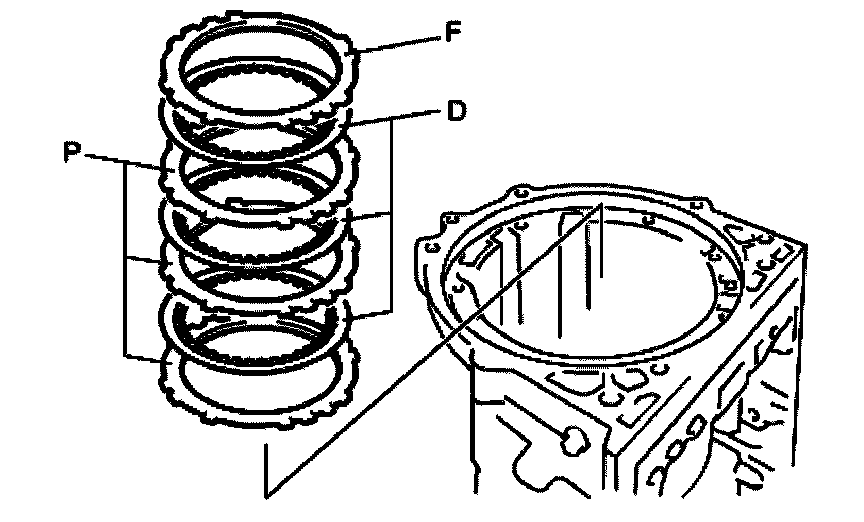 F
D
P