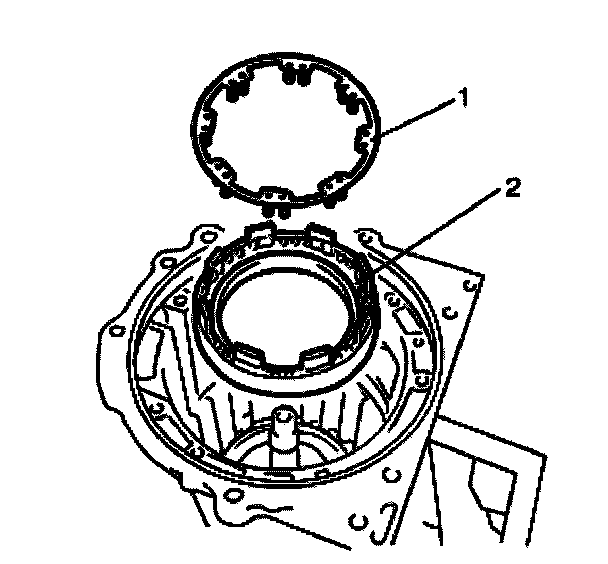 1
2