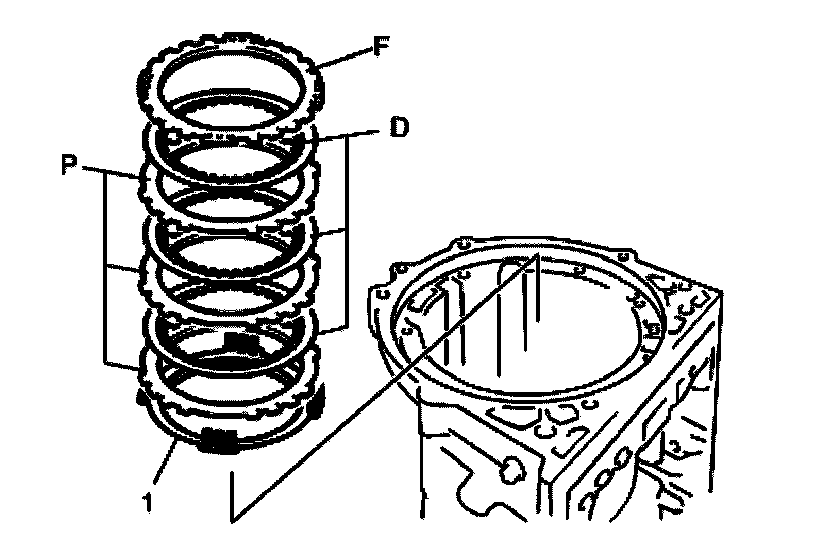 F
D
P
1