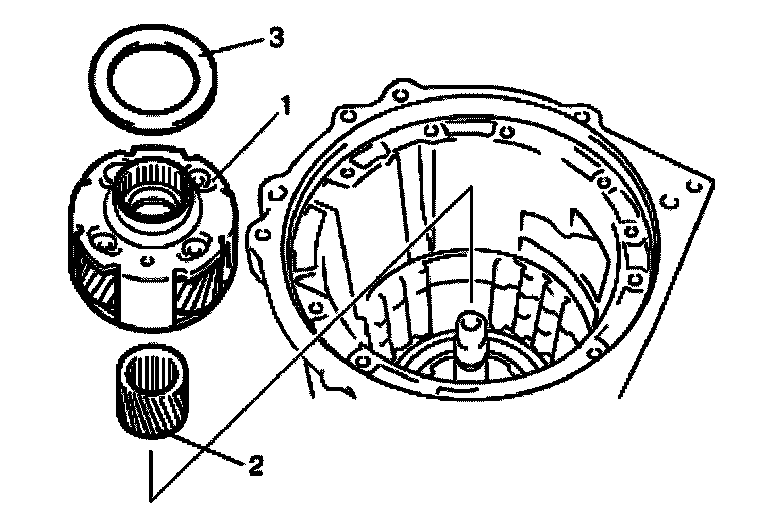 3
1
2