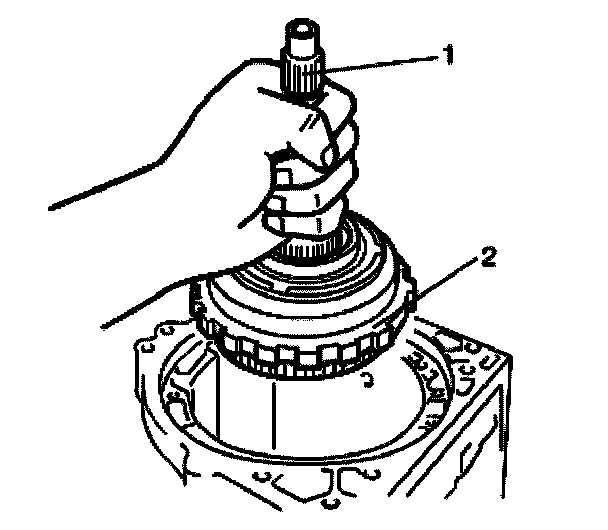 1
2