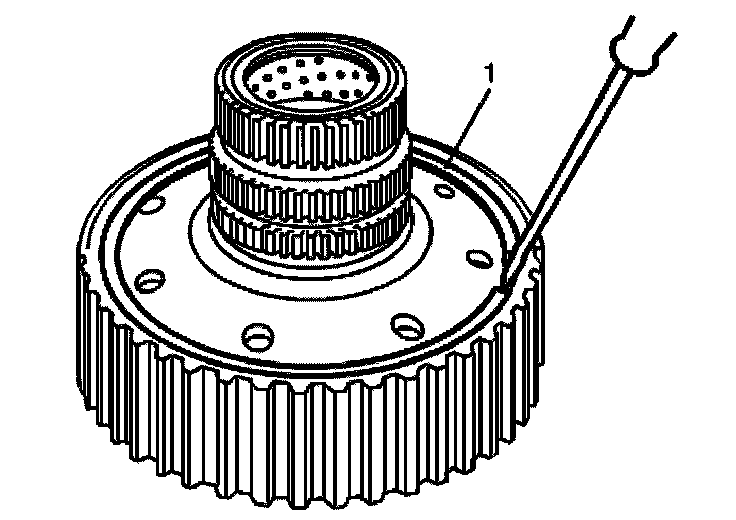 1