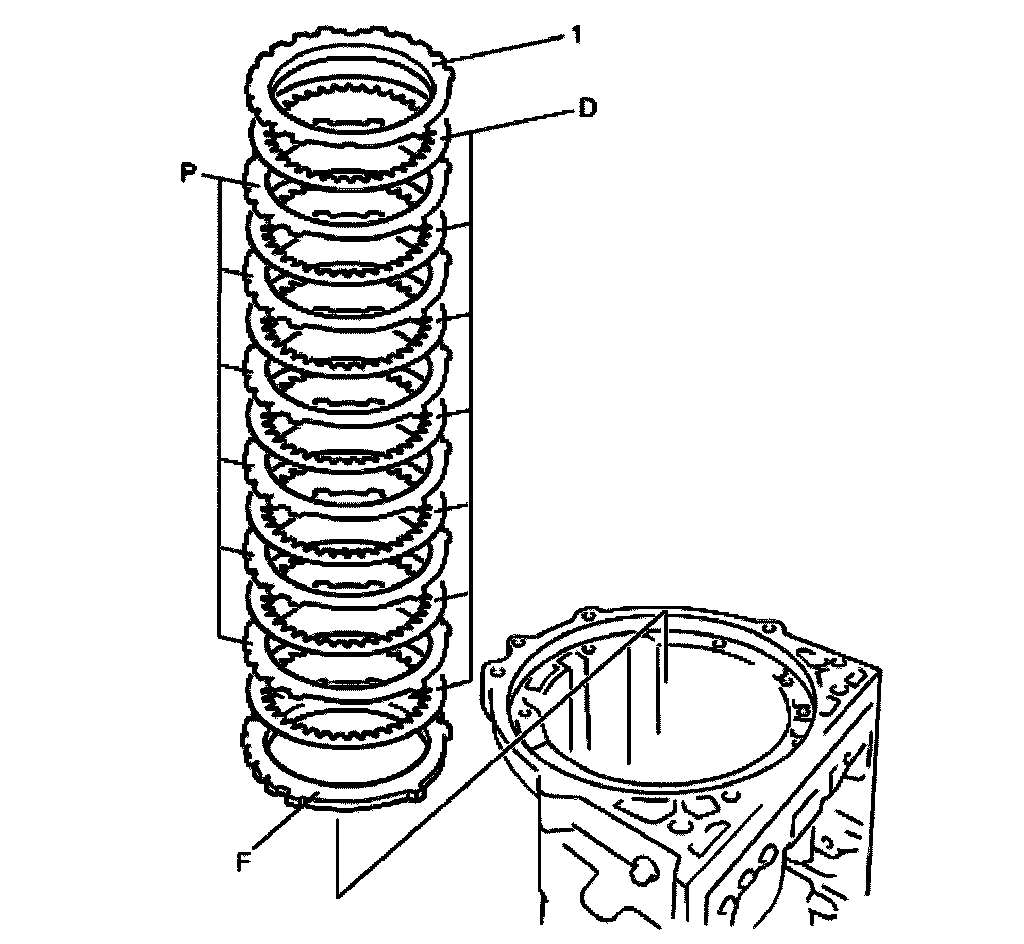 1
D
P
F