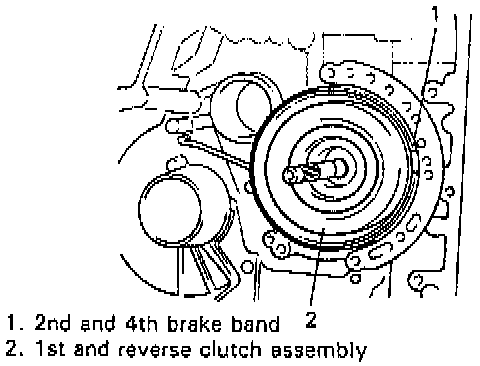 1

2

1. 2nd and 4th brake band
2. 1st and reverse clutch assembly