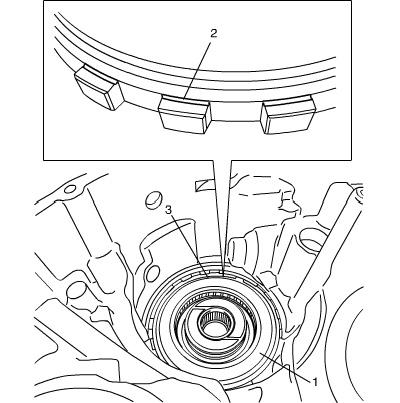 2
3
1