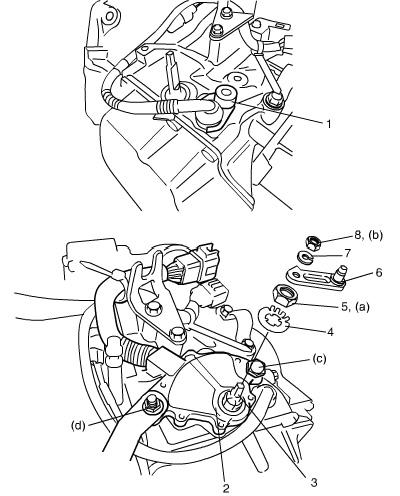 1

8, (b)
7
6
5, (a)
4
(c)
(d)
2
3