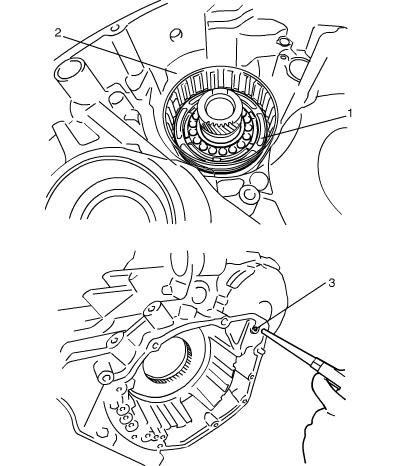 2
1
3