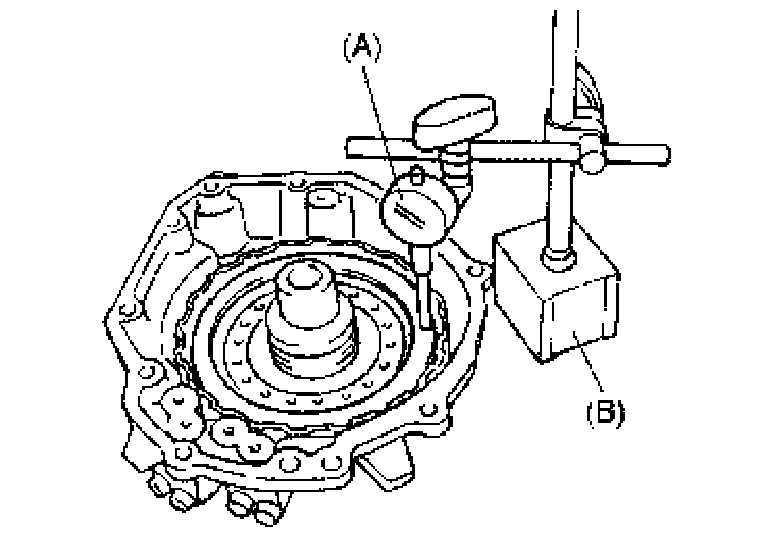 (A)

(B)