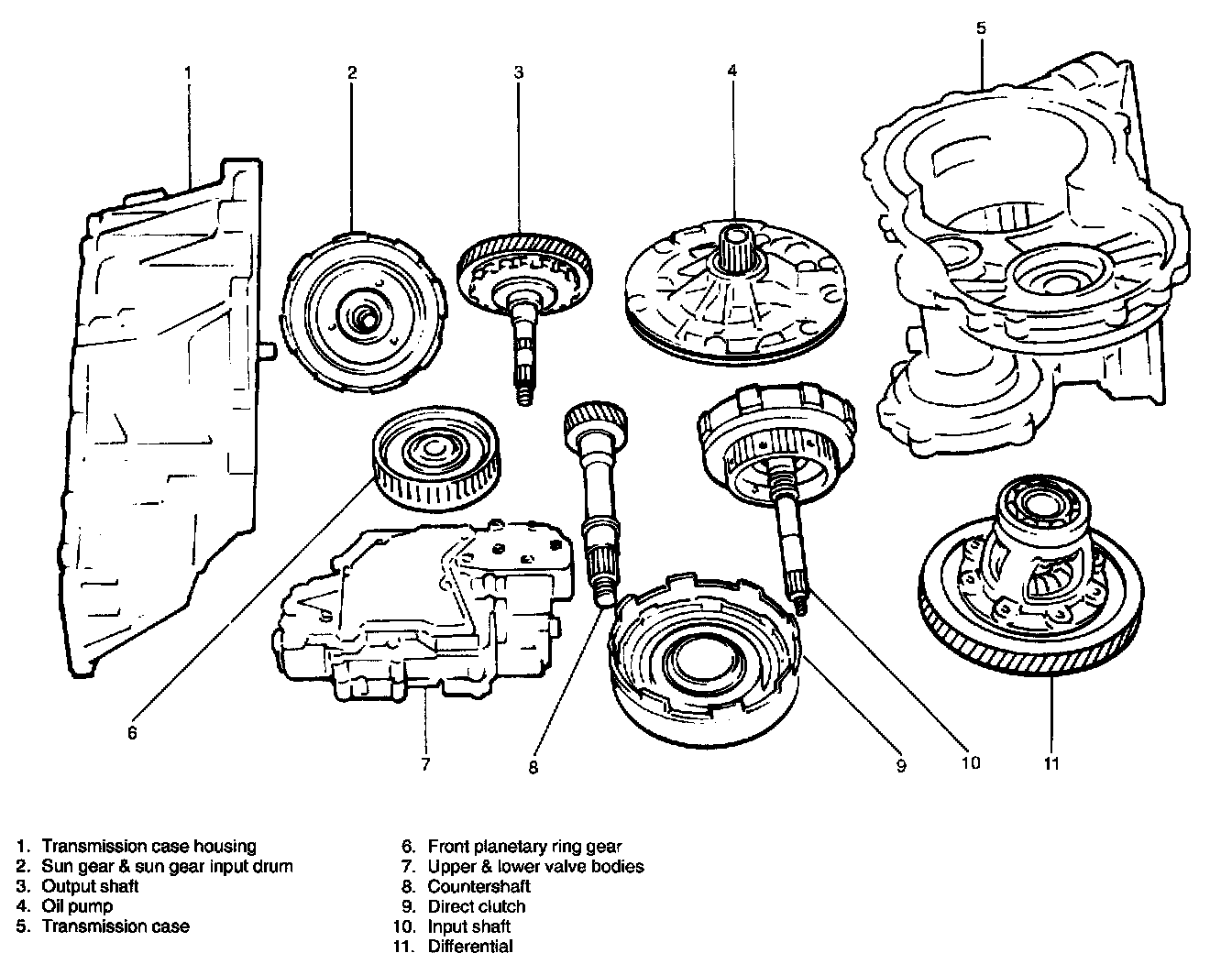 1
2
3
4
5
6
7
8
9
10
11

1. Transmission case housing
2. Sun gear & sun gear input drum
3. Output shaft
4. Oil pump
5. Transmission case

6. Front planetary ring gear
7. Upper & lower valve bodies
8. Countershaft
9. Direct clutch
10. Input shaft
11. Differential