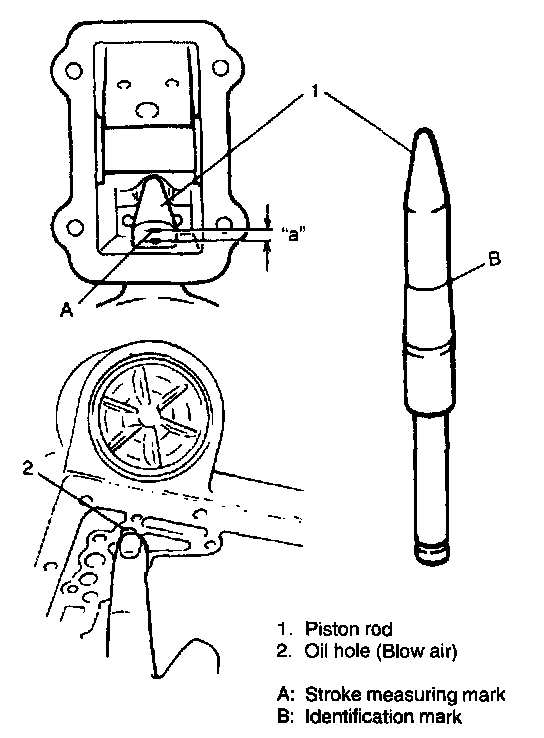 1

"a"

A

B

2

1. Piston rod
2. Oil hole (Blow air)

A: Stroke measuring mark
B: Identification mark