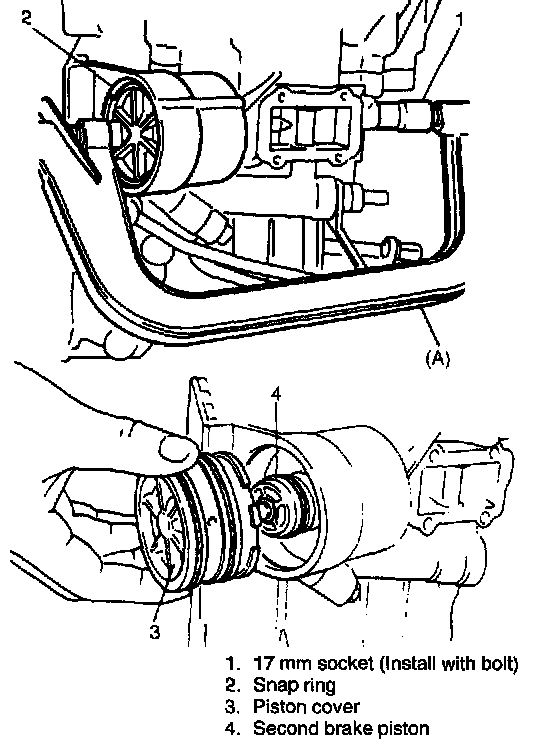 2

1

(A)

4

3

1. 17 mm socket (Install with bolt)
2. Snap ring
3. Piston cover
4. Second brake piston