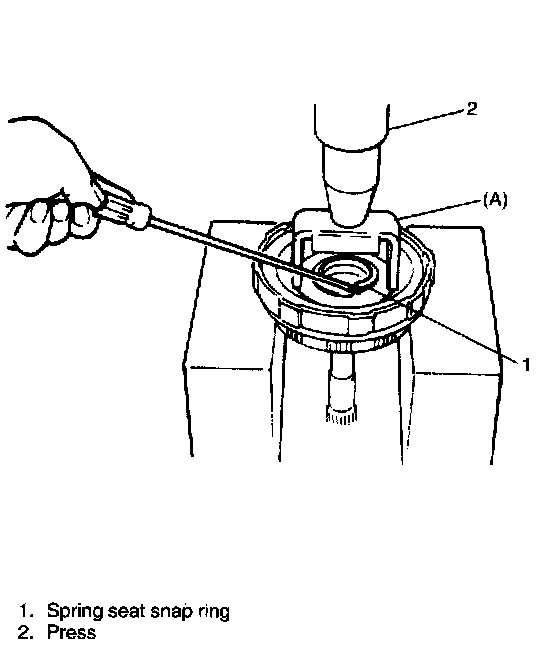 2

(A)

1

1. Spring seat snap ring
2. Press