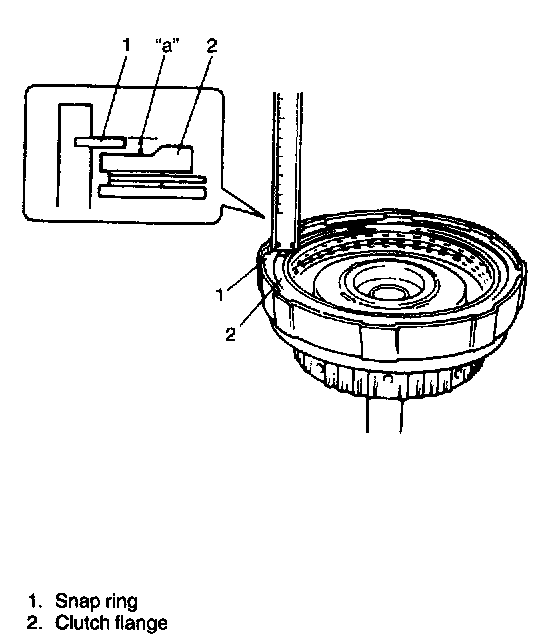 1 "a" 2

1

2

1. Snap ring
2. Clutch flange