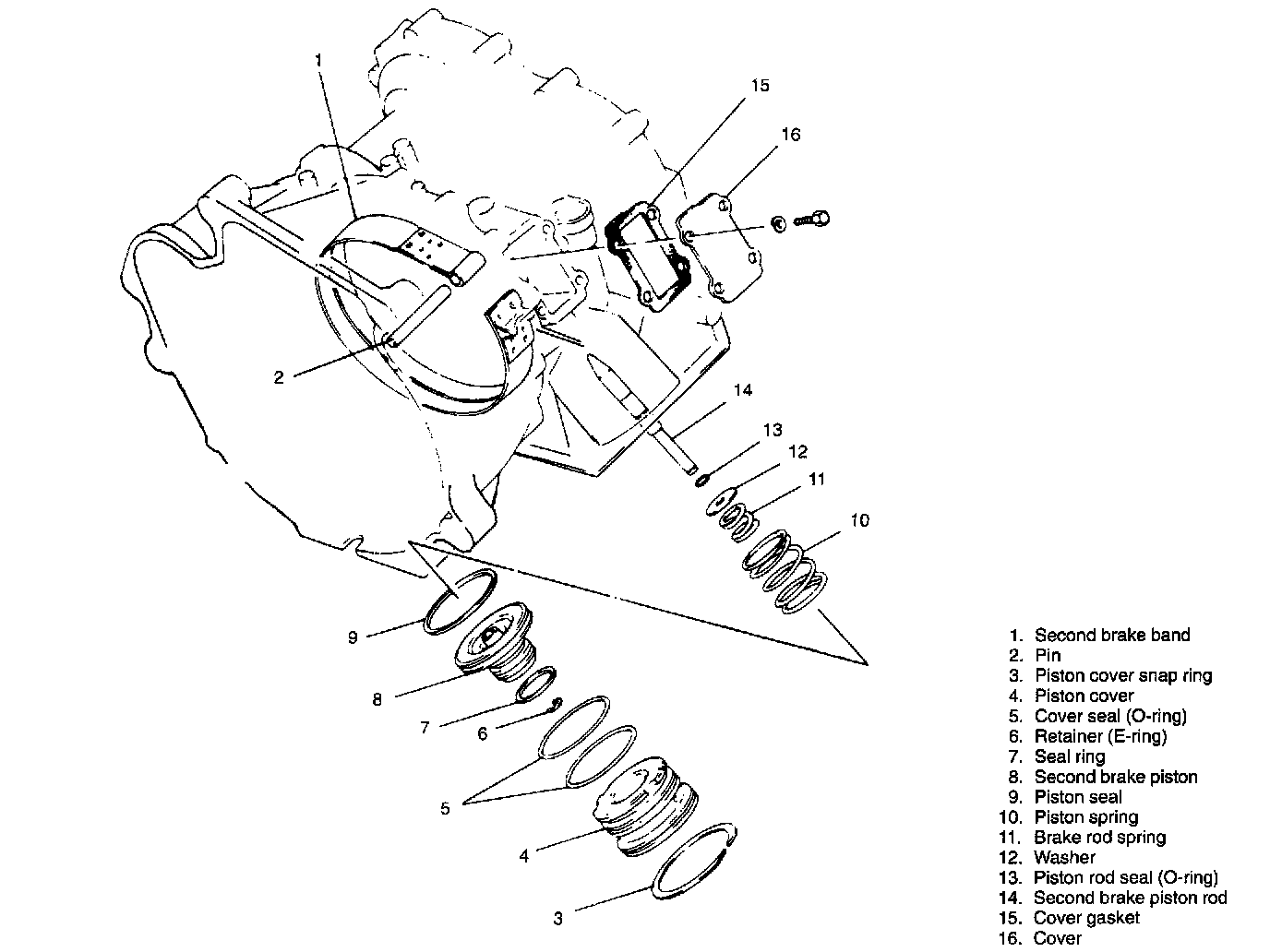 1
15
16
2
14
13
12
11
10
9
8
7
6
5
4
3

1. Second brake band
2. Pin
3. Piston cover snap ring
4. Piston cover
5. Cover seal (O-ring)
6. Retainer (E-ring)
7. Seal ring
8. Second brake piston
9. Piston seal
10. Piston spring
11. Brake rod spring
12. Washer
13. Piston rod seal (O-ring)
14. Second brake piston rod
15. Cover gasket
16. Cover