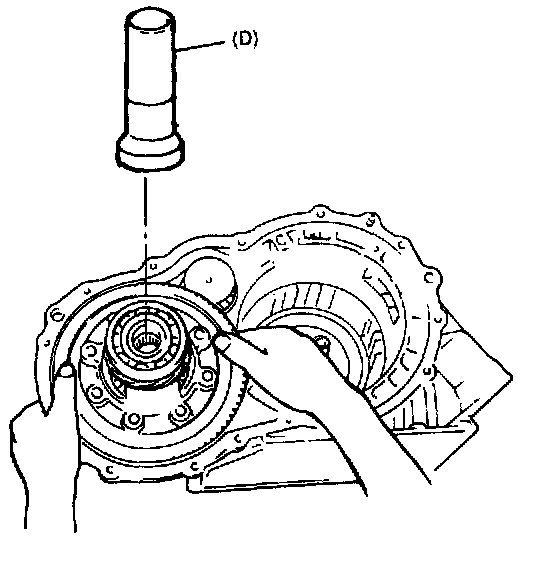 (D)