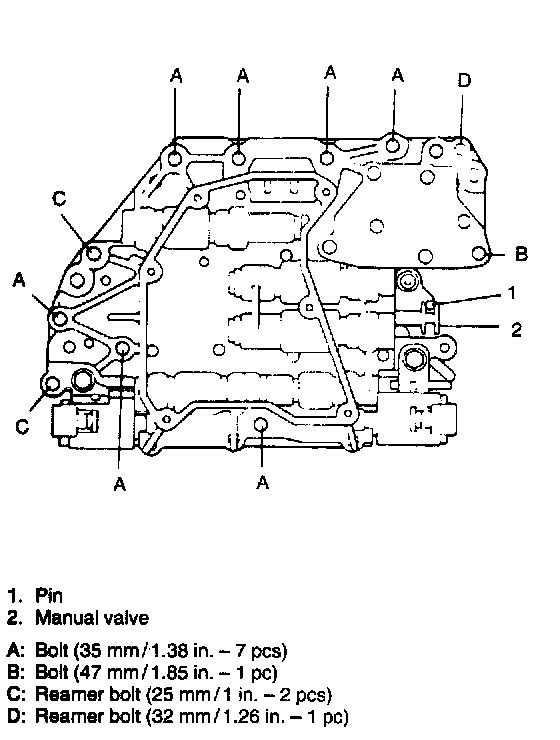 A A A A D

C

B

A

1

2

C

A A

1. Pin
2. Manual valve

A: Bolt (35 mm / 1.38 in. – 7 pcs)
B: Bolt (47 mm / 1.85 in. – 1 pc)
C: Reamer bolt (25 mm / 1 in. – 2 pcs)
D: Reamer bolt (32 mm / 1.26 in. – 1 pc)