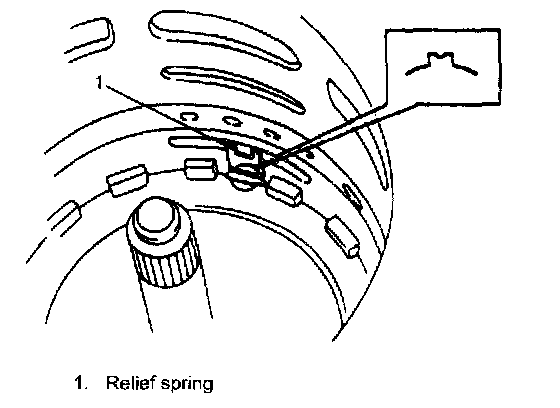 1

1. Relief spring