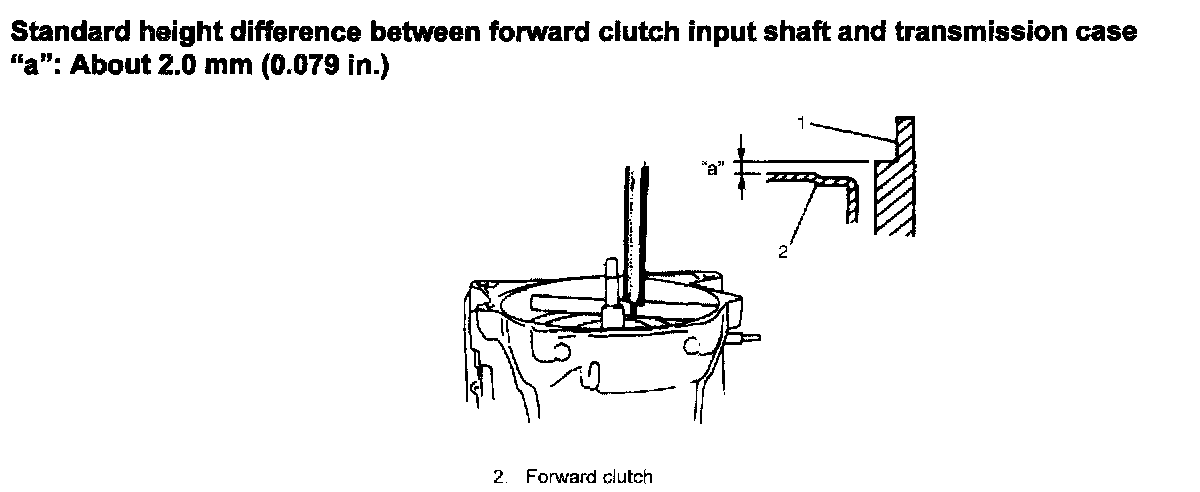 Standard height difference between forward clutch input shaft and transmission case "a": About 2.0 mm (0.079 in.)

1

"a"

2

2. Forward clutch