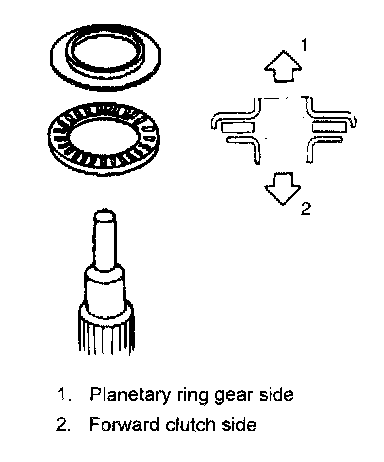 1

2

1. Planetary ring gear side
2. Forward clutch side