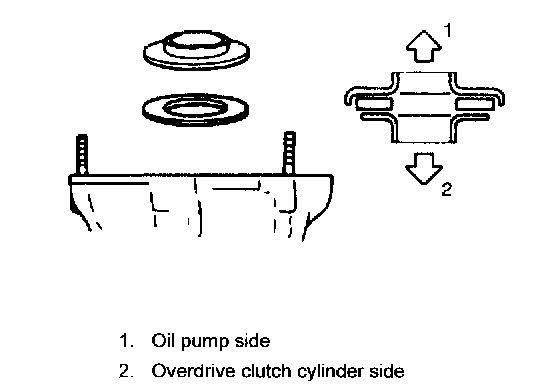 1

2

1. Oil pump side
2. Overdrive clutch cylinder side