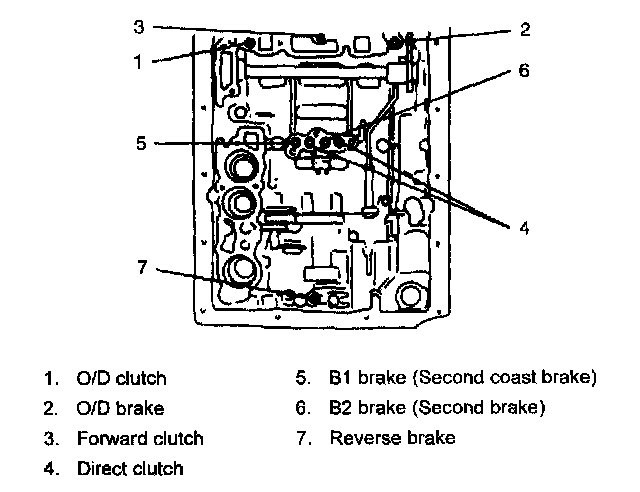 3
2
1
6
5
4
7

1. O/D clutch
2. O/D brake
3. Forward clutch
4. Direct clutch

5. B1 brake (Second coast brake)
6. B2 brake (Second brake)
7. Reverse brake