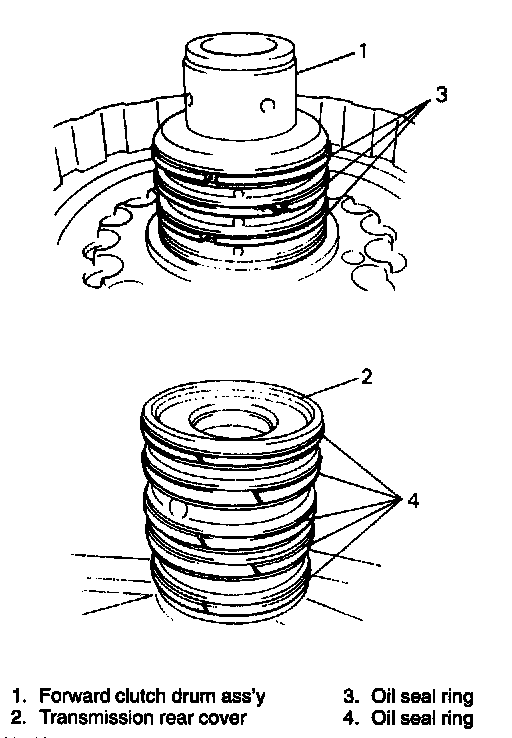 1

3

2

4

1. Forward clutch drum ass'y
2. Transmission rear cover

3. Oil seal ring
4. Oil seal ring