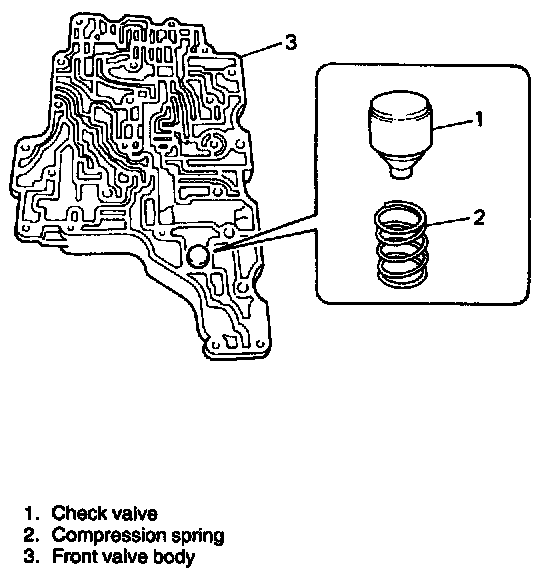 3
1
2

1. Check valve
2. Compression spring
3. Front valve body