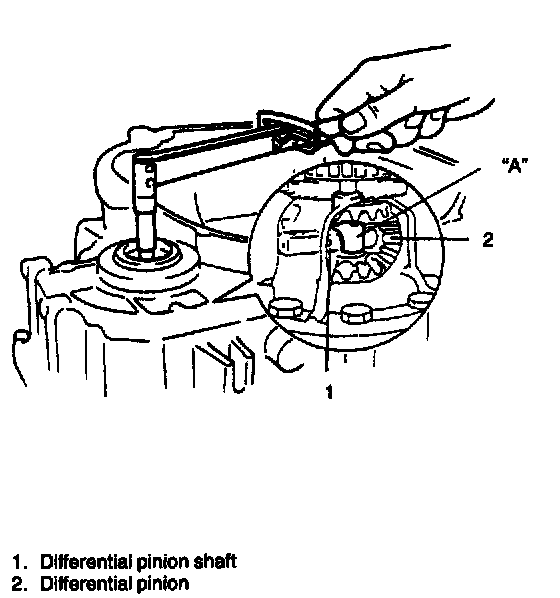 "A"
2
1

1. Differential pinion shaft
2. Differential pinion