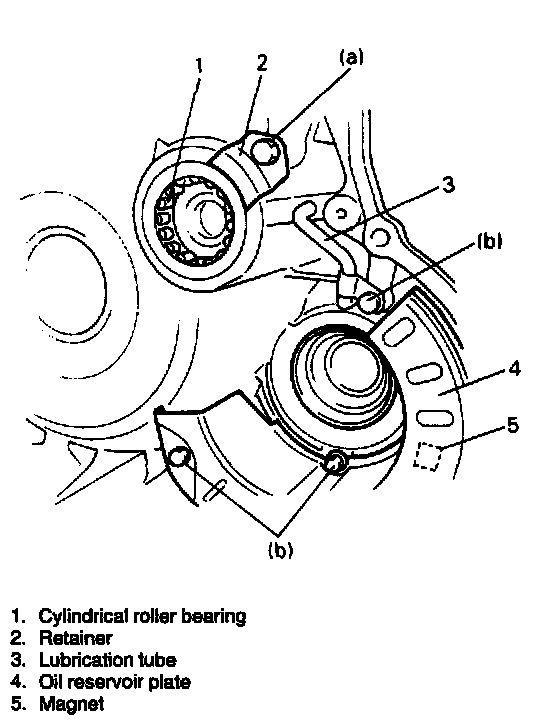 1
2
(a)
3
(b)
4
5
(b)

1. Cylindrical roller bearing
2. Retainer
3. Lubrication tube
4. Oil reservoir plate
5. Magnet