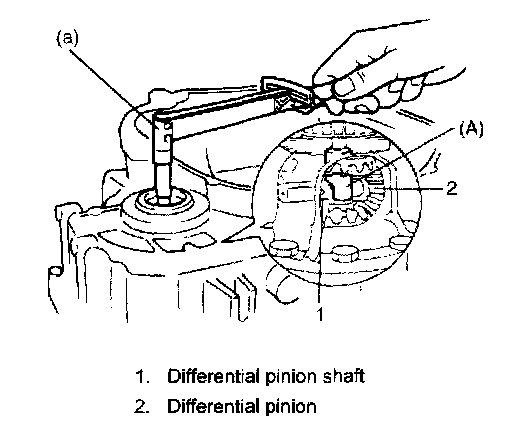 (a)

(A)

2

1

1. Differential pinion shaft
2. Differential pinion