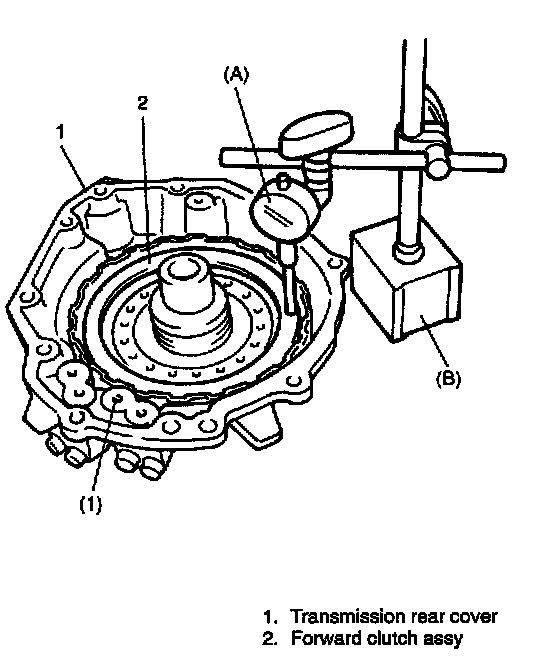 (A)
2
1
(B)
(1)

1. Transmission rear cover
2. Forward clutch assy