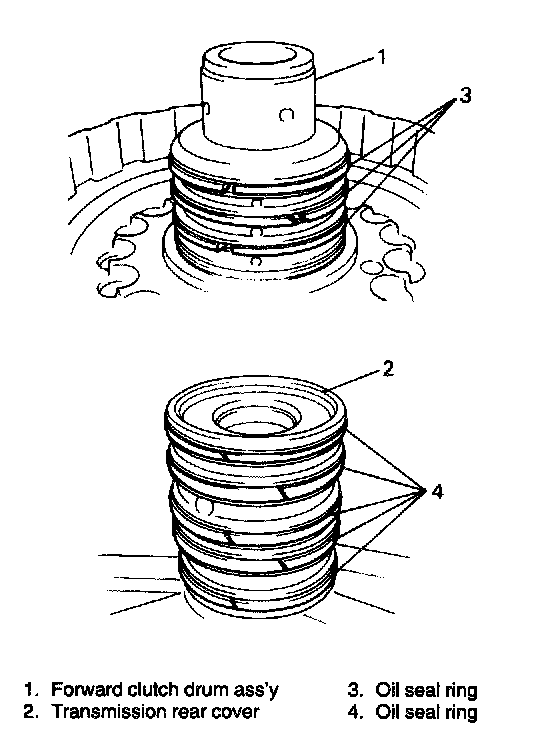 1

3

2

4

1. Forward clutch drum ass'y
2. Transmission rear cover
3. Oil seal ring
4. Oil seal ring