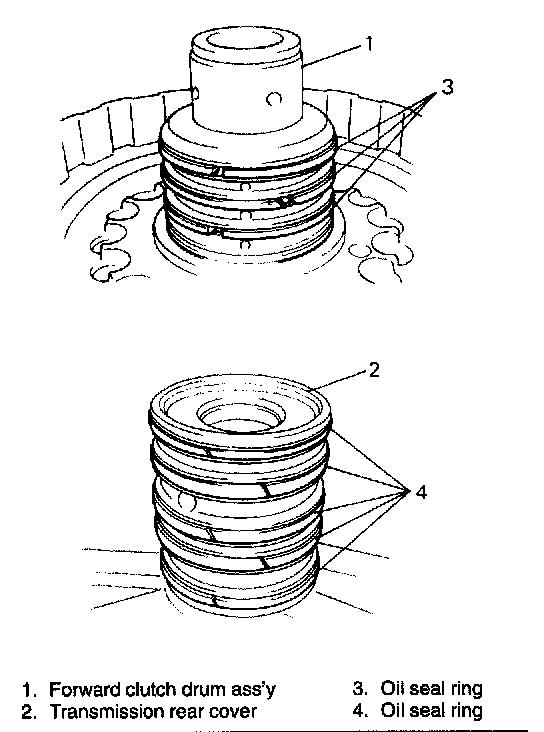 1

3

2

4

1. Forward clutch drum ass'y
2. Transmission rear cover

3. Oil seal ring
4. Oil seal ring