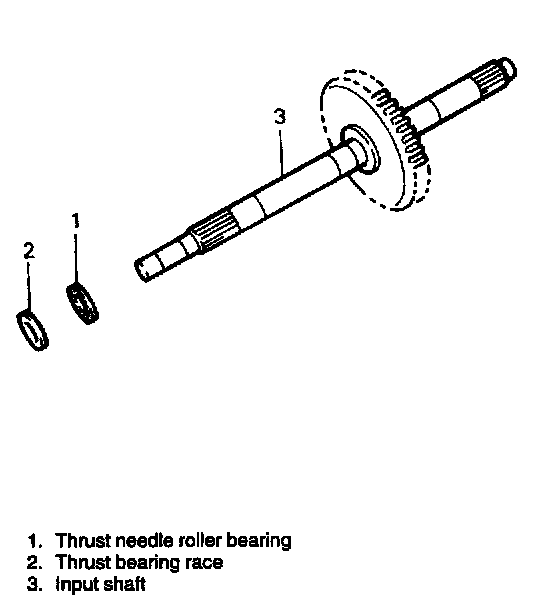 3

1

2

1. Thrust needle roller bearing
2. Thrust bearing race
3. Input shaft