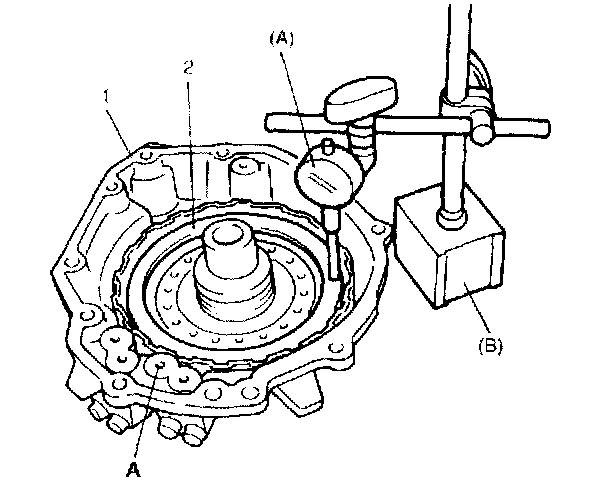 (A)
2
1
(B)
A