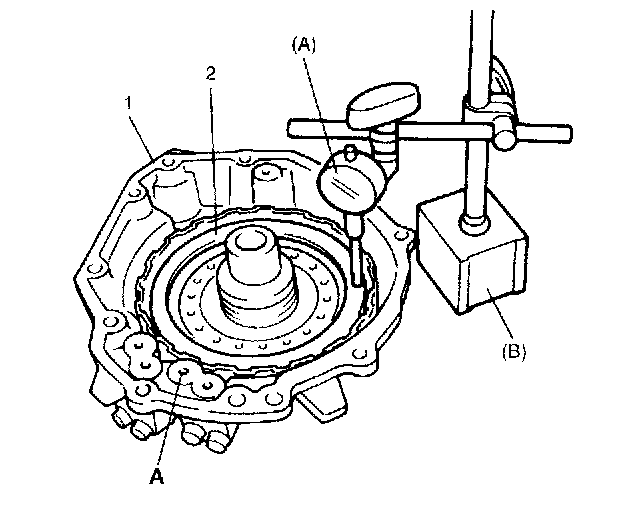 (A)
2
1
(B)
A