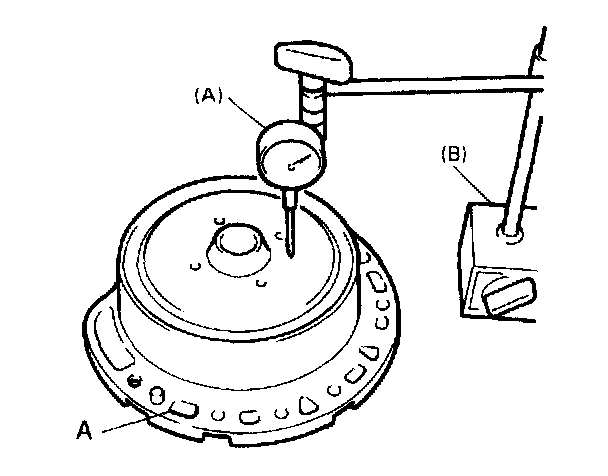 (A)
(B)
A