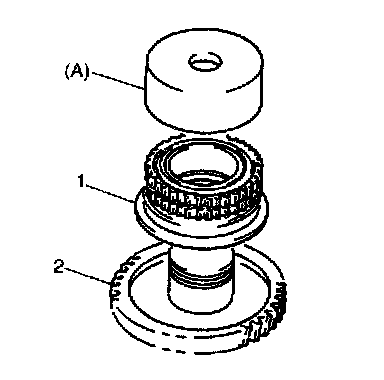 (A)
1
2