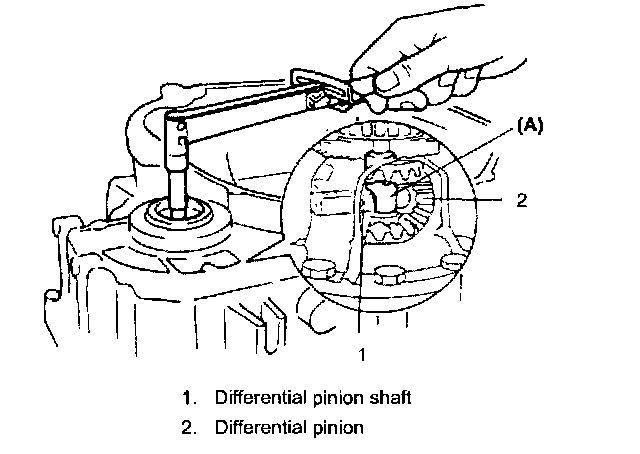 (A)
2
1
1. Differential pinion shaft
2. Differential pinion