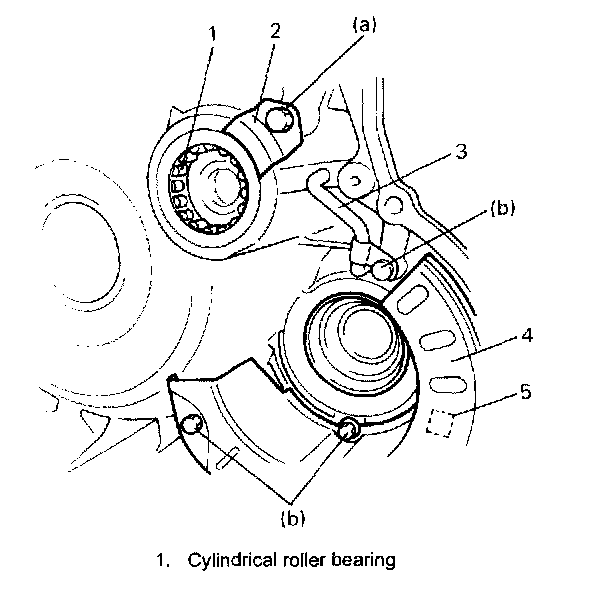 1
2
(a)
3
(b)
4
5
(b)

1. Cylindrical roller bearing